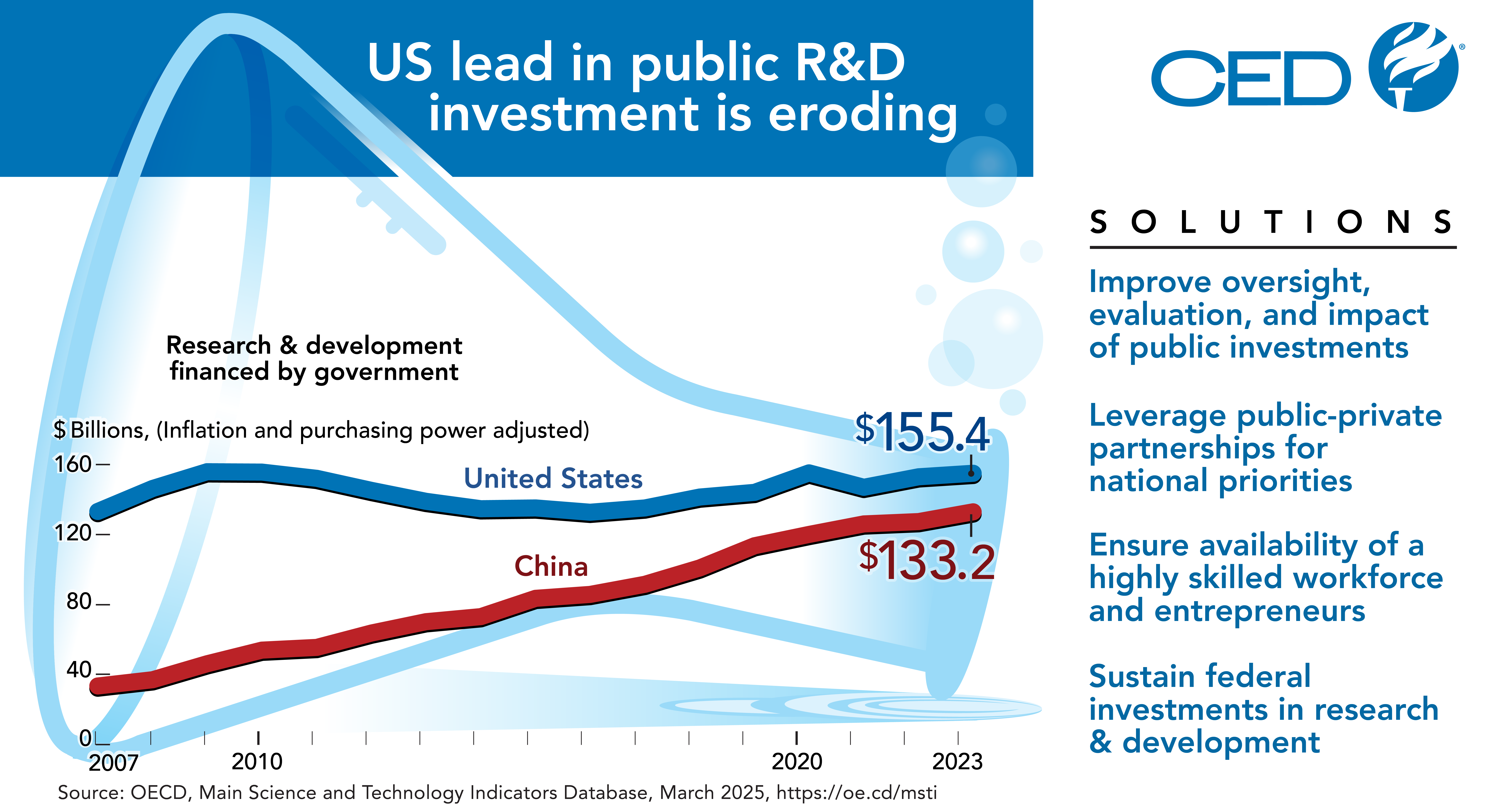 US lead in public R&D investment is eroding

CED

Research & development financed by government

$ Billions, (Inflation and purchasing power adjusted)

160
120
80
40
0

United States
China

$155.4
$133.2

2007
2010
2020
2023

Source: OECD, Main Science and Technology Indicators Database, March 2025, https://oe.cd/msti

SOLUTIONS

Improve oversight, evaluation, and impact of public investments

Leverage public-private partnerships for national priorities

Ensure availability of a highly skilled workforce and entrepreneurs

Sustain federal investments in research & development