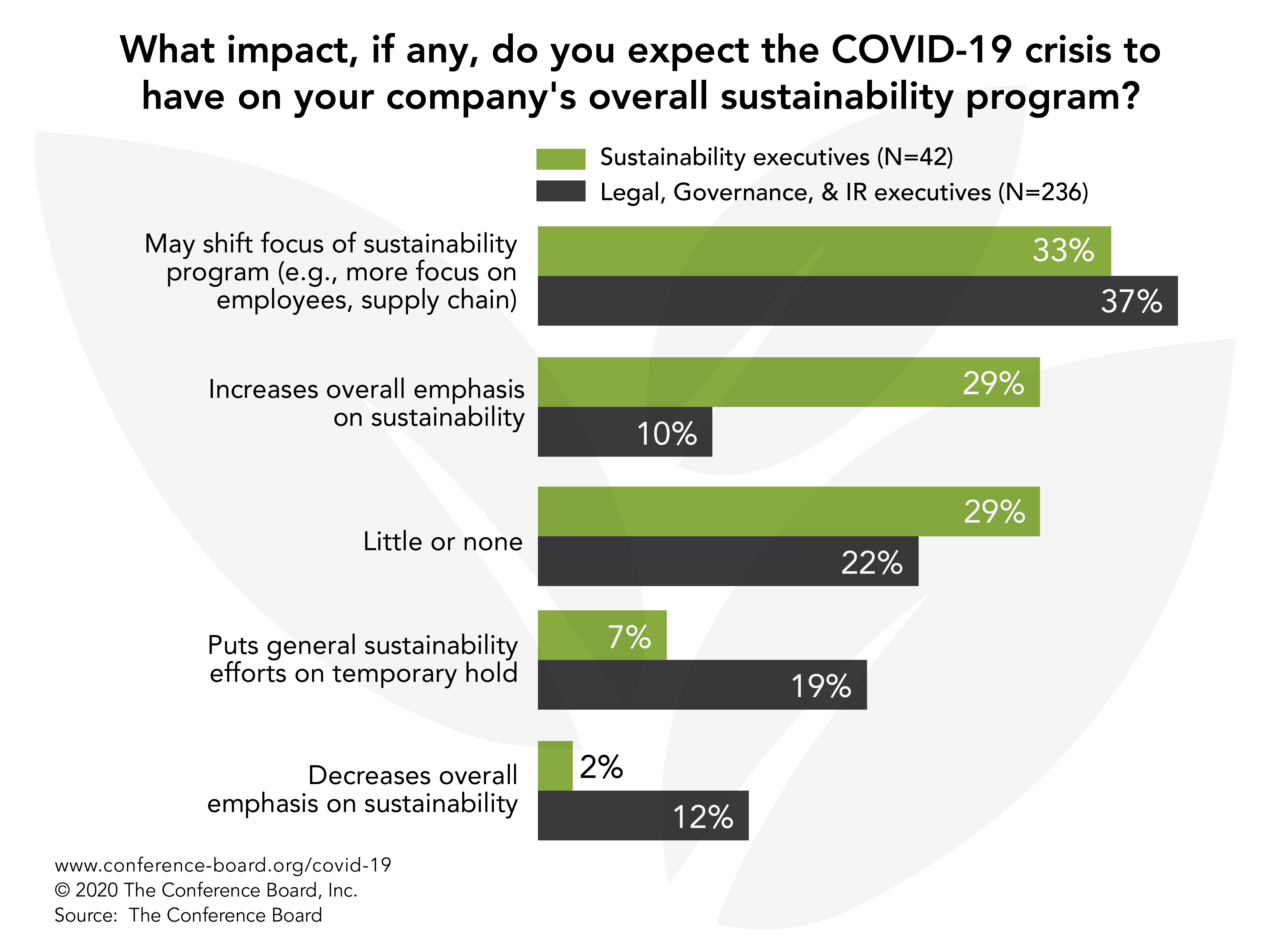 What impact, if any, do you expect the COVID-19 crisis to have on your company's overall sustainability program?

Sustainability executives (N=42)
Legal, Governance, & IR executives (N=236)

May shift focus of sustainability program (e.g., more focus on employees, supply chain)
33%
37%

Increases overall emphasis on sustainability
29%
10%

Little or none
29%
22%

Puts general sustainability efforts on temporary hold
7%
19%

Decreases overall emphasis on sustainability
2%
12%

www.conference-board.org/covid-19
© 2020 The Conference Board, Inc.
Source: The Conference Board